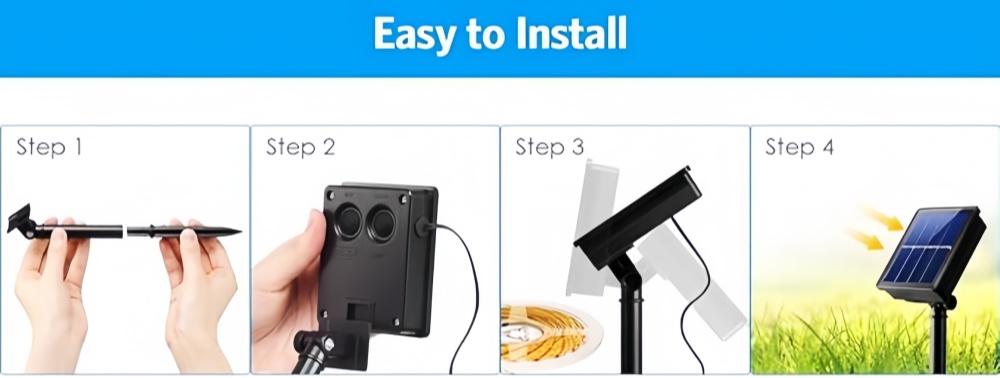 Easy to Install

Step 1

Step 2

Step 3

Step 4